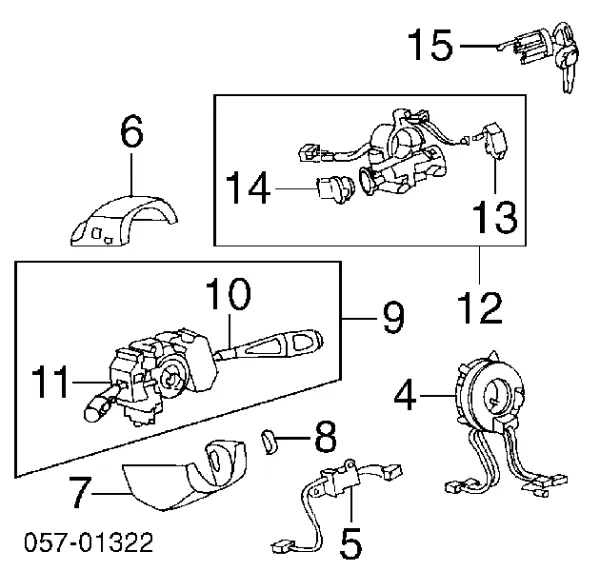 15
6
14
13
12
10
9
11
4
8
7
5
057-01322