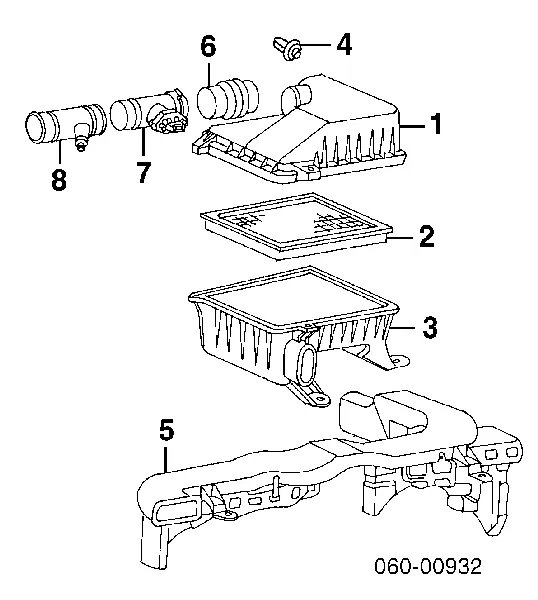 6
4
1
8
7
2
3
5
060-00932