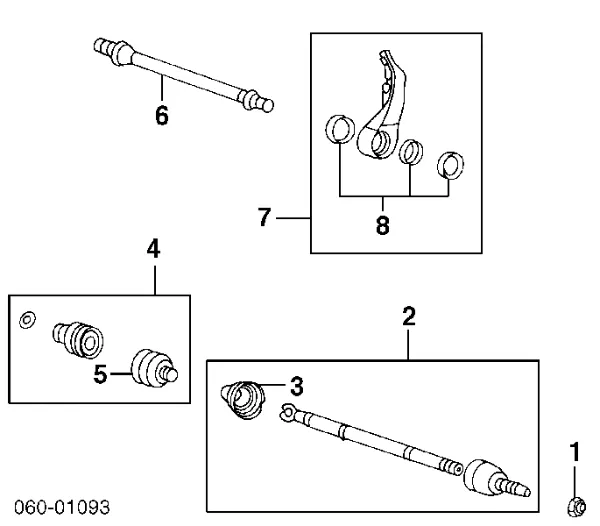 6
7
8
4
5
2
3
1
060-01093