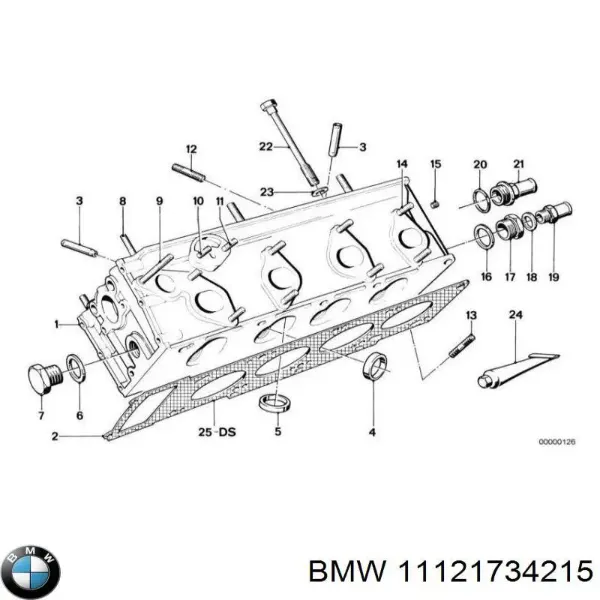 22
3
12
14
15
20
21
23
3
8
9
10
11
16
17
18
19
1
13
24
7
6
2
25-DS
5
4
00000126

BMW

BMW 11121734215