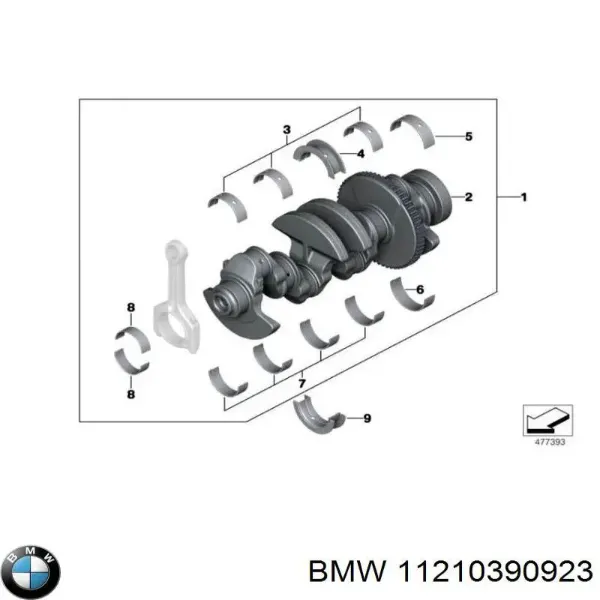 3
4
5
2
1
6
8
8
7
9
477393
BMW
BMW 11210390923