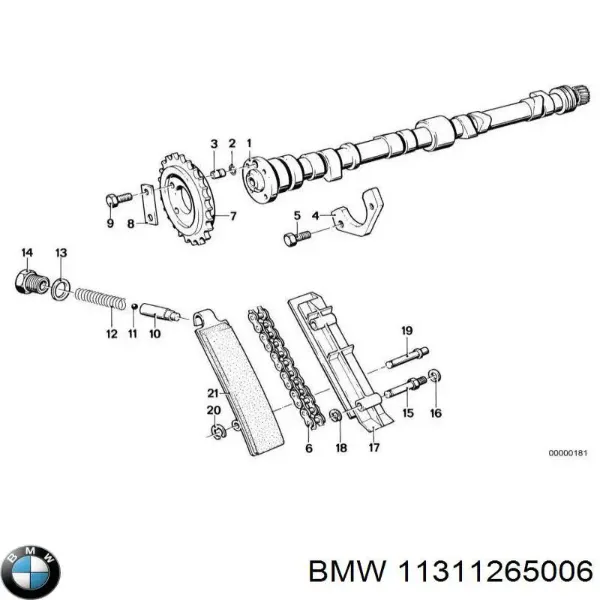 3
2
1
9
8
7
5
4
14
13
12
11
10
19
21
20
15
16
6
18
17
00000181
BMW
BMW 11311265006