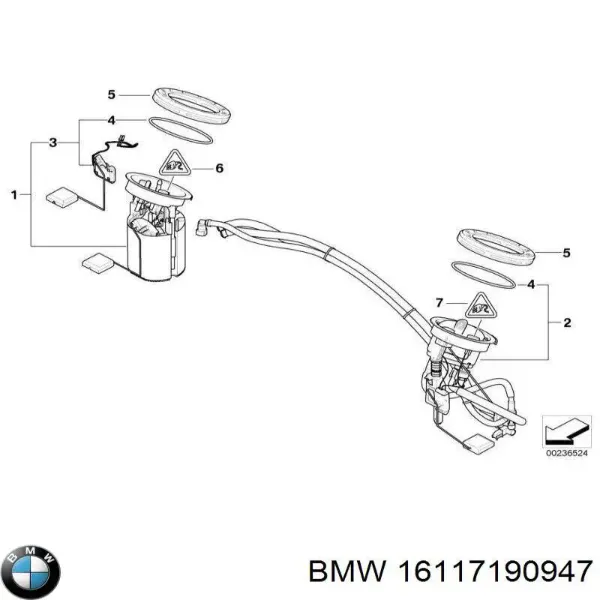 5
4
3
6
1
5
4
7
2
00236524
BMW
BMW 16117190947