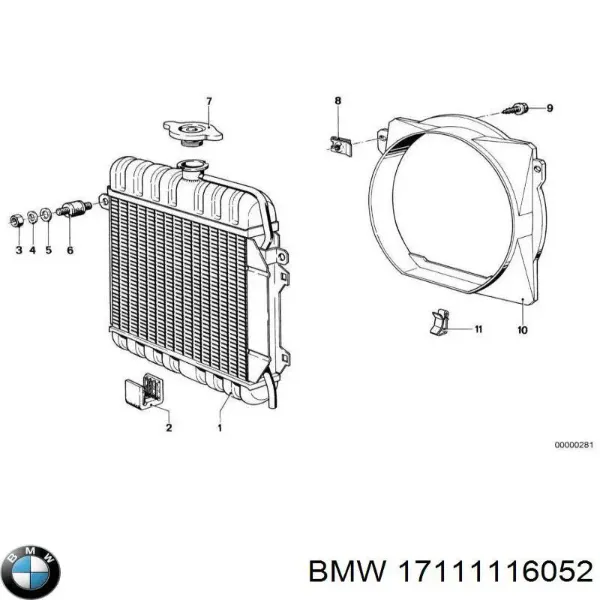 7
8
9
3
4
5
6
11
10
2
1
00000281
BMW
BMW 17111116052