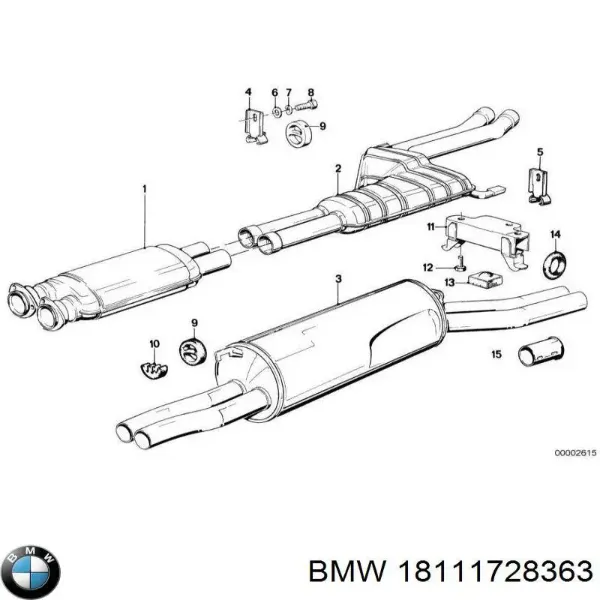 4
6
7
8
9
2
5
1
11
14
12
13
3
9
10
15
00002615
BMW
BMW 18111728363