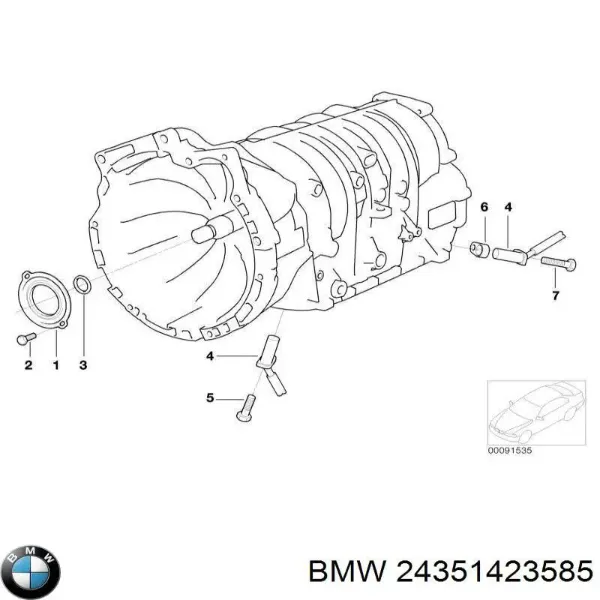 6
4
7
2
1
3
4
5
00091535
BMW
BMW 24351423585