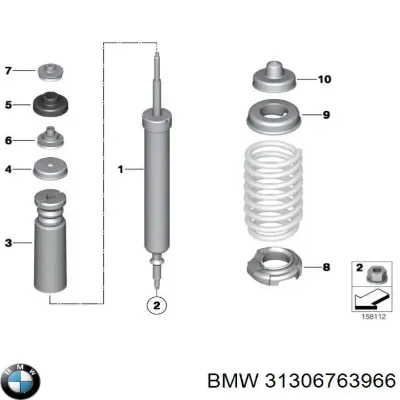 7
5
6
4
3
1
2
10
9
8
2
158112
BMW
BMW 31306763966