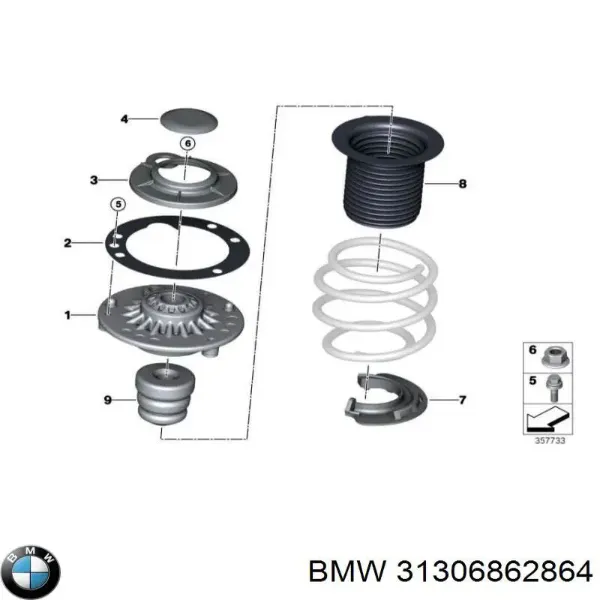 4
6
3
5
2
1
9
8
7
6
5
357733
BMW
BMW 31306862864