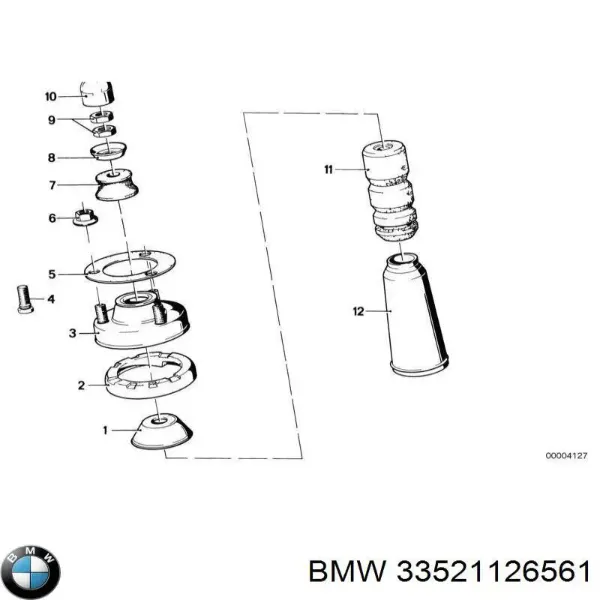 10
9
8
7
6
5
4
3
2
1
11
12
00004127
BMW
BMW 33521126561