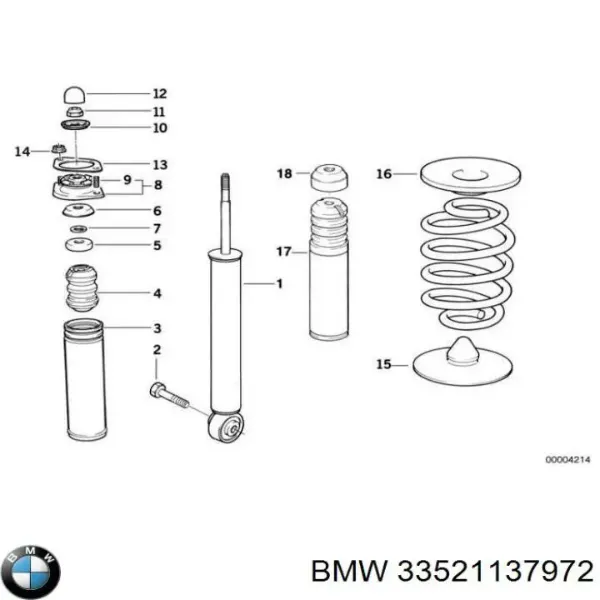 12
11
10
14
13
9
8
6
7
5
4
3
2
1
18
17
16
15
00004214
BMW
BMW 33521137972