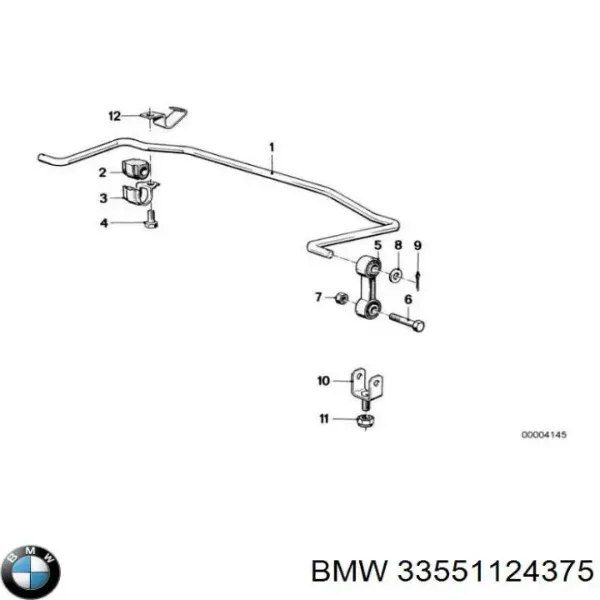 12
1
2
3
4
5
8
9
7
6
10
11
00004145

BMW

BMW 33551124375