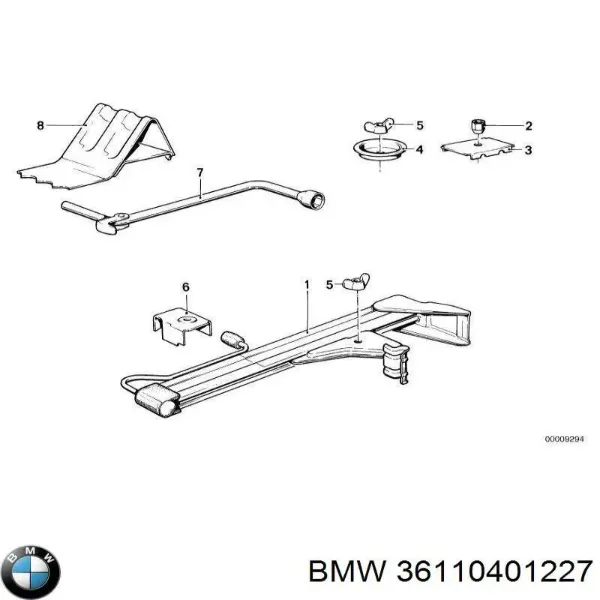 8

7

5

4

2

3

6

1

5

00009294

BMW

BMW 36110401227