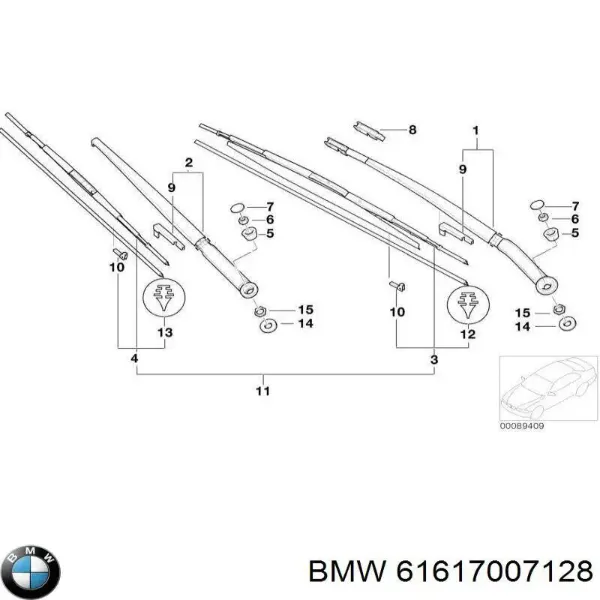 8
1
2
9
9
7
6
5
7
6
5
10
10
15
14
15
14
13
12
4
3
11
00089409
BMW
BMW 61617007128