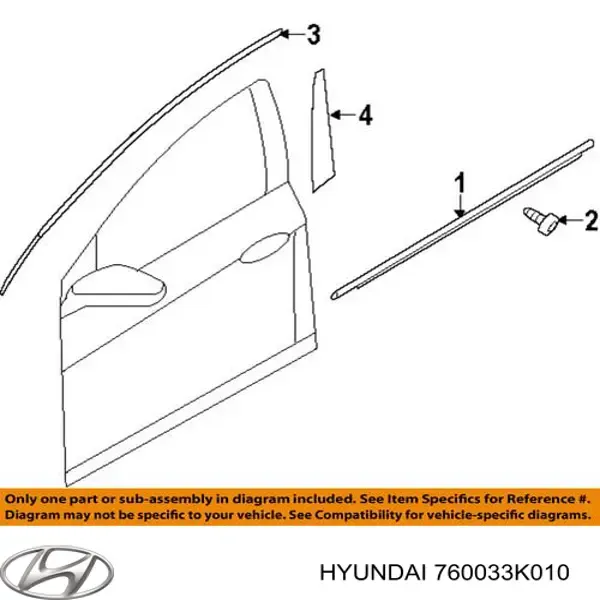 3

4

1

2

Only one part or sub-assembly in diagram included. See Item Specifics for Reference #. Diagram may not be specific to your vehicle. See Compatibility for vehicle-specific diagrams.

HYUNDAI 760033K010