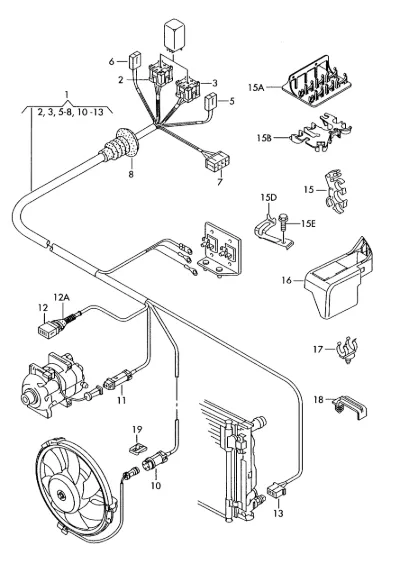 1
2, 3, 5-8, 10 -13
6
2
3
5
15A
15B
8
7
15
15D
15E
16
12A
12
17
11
18
19
10
13