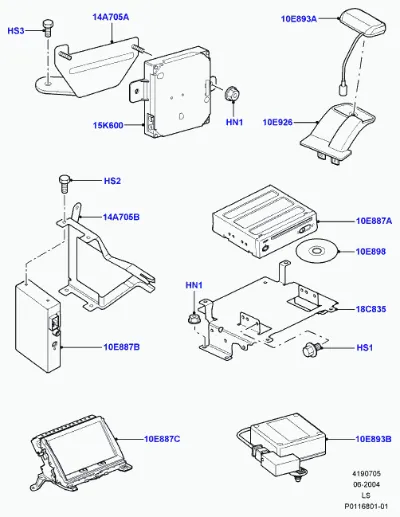 HS3
14A705A
10E893A
15K600
HN1
10E926
HS2
14A705B
10E887A
10E898
HN1
18C835
10E887B
HS1
10E887C
10E893B
4190705
06-2004
LS
P0116801-01