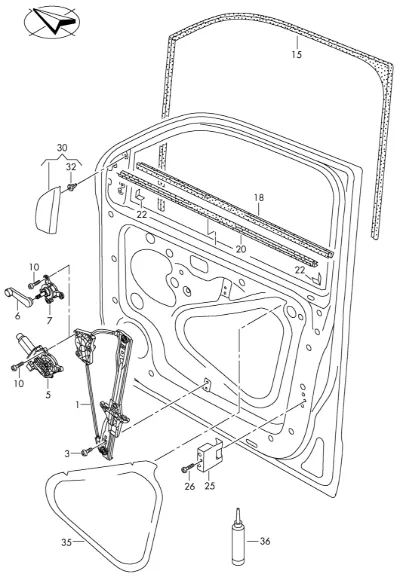 15
30
32
18
22
20
22
10
6
7
10
5
1
3
26
25
35
36