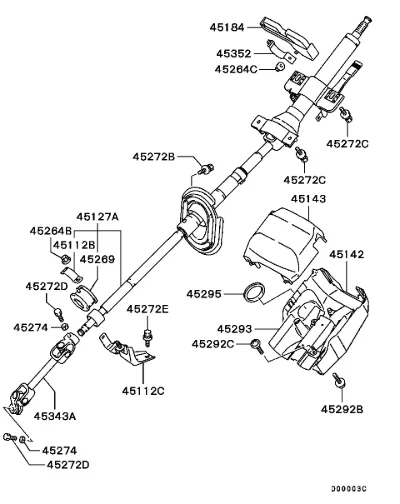 45184
45352
45264C
45272C
45272B
45272C
45143
45127A
45264B
45112B
45269
45142
45272D
45295
45272E
45274
45293
45292C
45112C
45343A
45292B
45274
45272D
D00003C