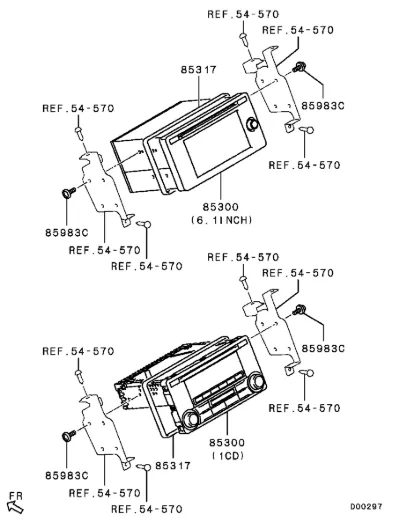 REF.54-570
REF.54-570
85317
85983C
REF.54-570
REF.54-570
85300
(6.1INCH)
85983C
REF.54-570
REF.54-570
REF.54-570
REF.54-570
85983C
REF.54-570
REF.54-570
85300
(1CD)
85317
85983C
REF.54-570
REF.54-570
FR
D00297