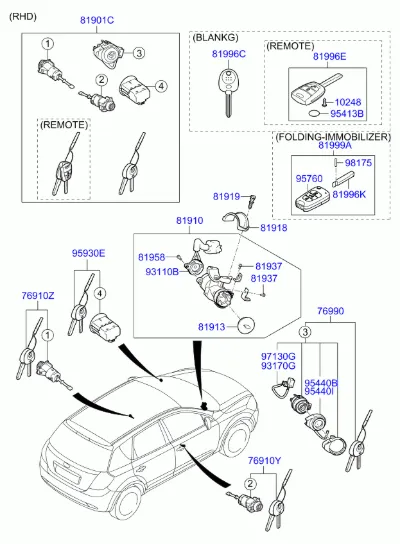 (RHD)
81901C
1
3
2
4
(REMOTE)
(BLANKG)
81996C
(REMOTE)
81996E
10248
95413B
(FOLDING-IMMOBILIZER)
81999A
98175
95760
81996K
81919
81918
81910
81958
93110B
81937
81937
81913
95930E
4
76910Z
1
76990
3
97130G
93170G
95440B
95440I
76910Y
2