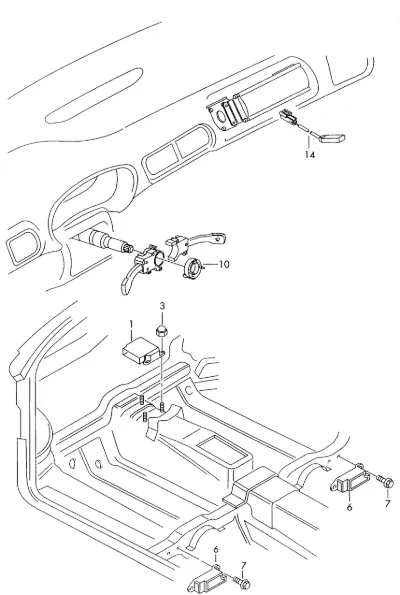 14

10

3

1

6

7

6

7