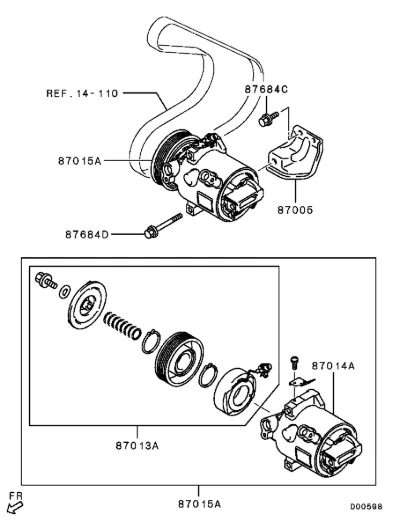 REF. 14-110

87684C

87015A

87005

87684D

87014A

87013A

FR

87015A

D00598