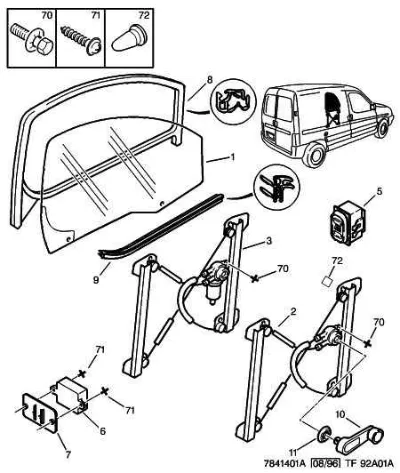 70
71
72
8
1
5
3
9
70
72
2
70
71
71
6
7
10
11
7841401A 08/96 TF 92A01A