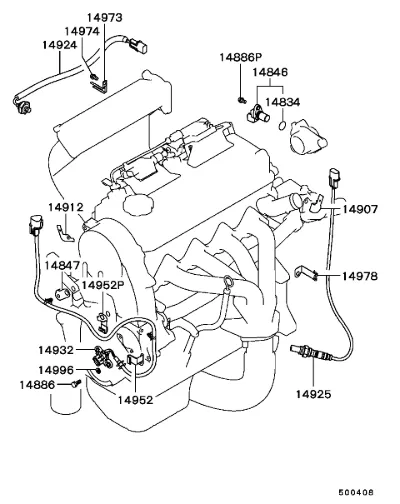 14973
14974
14924
14886P
14846
14834
14912
14907
14847
14952P
14978
14932
14996
14886
14952
14925
500408