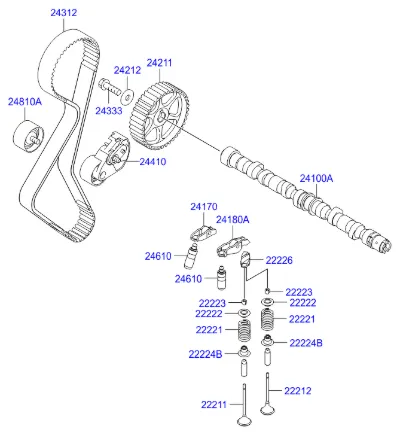 24312

24212

24211

24810A

24333

24410

24100A

24170

24180A

24610

22226

24610

22223

22223

22222

22222

22221

22221

22224B

22224B

22212

22211