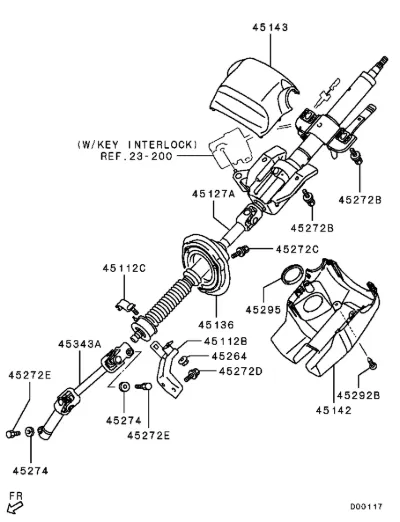 45143

(W/KEY INTERLOCK)
REF.23-200

45127A

45272B

45272B

45272C

45112C

45295

45136

45343A

45112B

45264

45272D

45272E

45274

45272E

45292B

45142

45274

FR

D00117