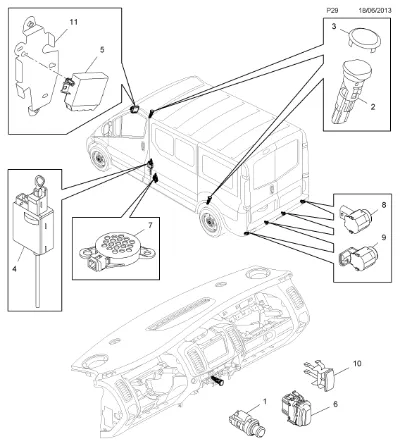 P29 18/06/2013

11

5

3

2

4

7

8

9

10

1

6