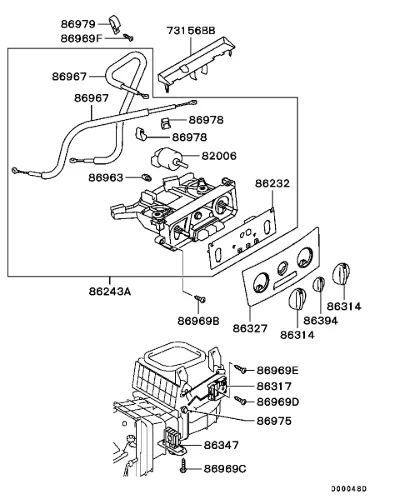 86979
86969F
73156BB
86967
86967
86978
86978
82006
86963
86232
86243A
86969B
86327
86314
86394
86314
86969E
86317
86969D
86975
86347
86969C
D00048D