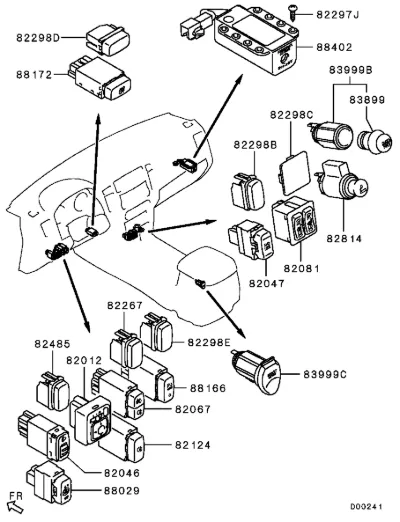 82298D
88172
82297J
88402
83999B
83899
82298C
82298B
82814
82081
82047
82267
82298E
82485
82012
88166
82067
82124
82046
88029
83999C
FR
D00241